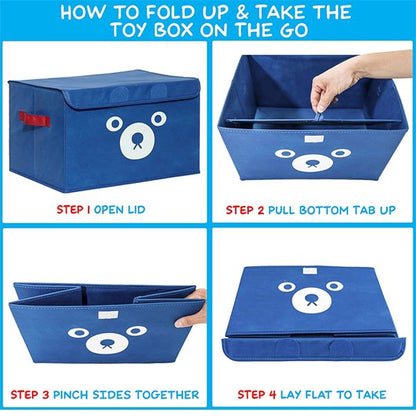 HOW TO FOLD UP & TAKE THE TOY BOX ON THE GO

STEP 1 OPEN LID

STEP 2 PULL BOTTOM TAB UP

STEP 3 PINCH SIDES TOGETHER

STEP 4 LAY FLAT TO TAKE