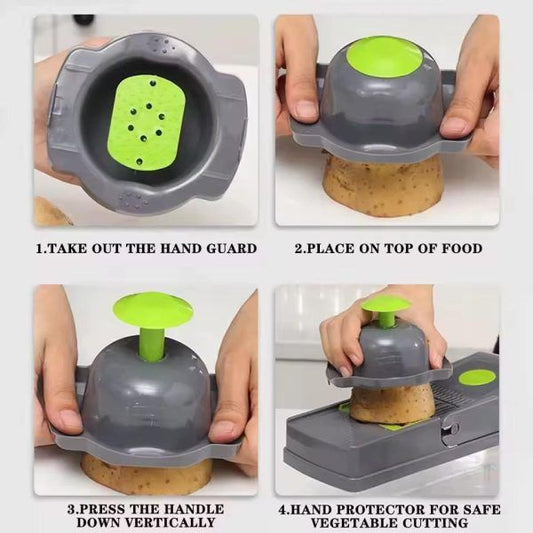 1.TAKE OUT THE HAND GUARD

2.PLACE ON TOP OF FOOD

3.PRESS THE HANDLE DOWN VERTICALLY

4.HAND PROTECTOR FOR SAFE VEGETABLE CUTTING